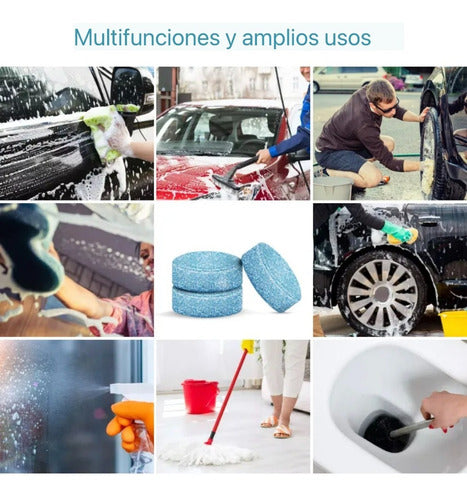 Multifunciones y amplios usos